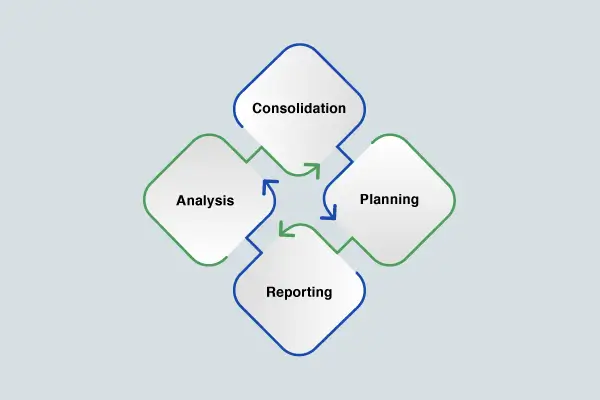 Consolidation

Analysis

Planning

Reporting